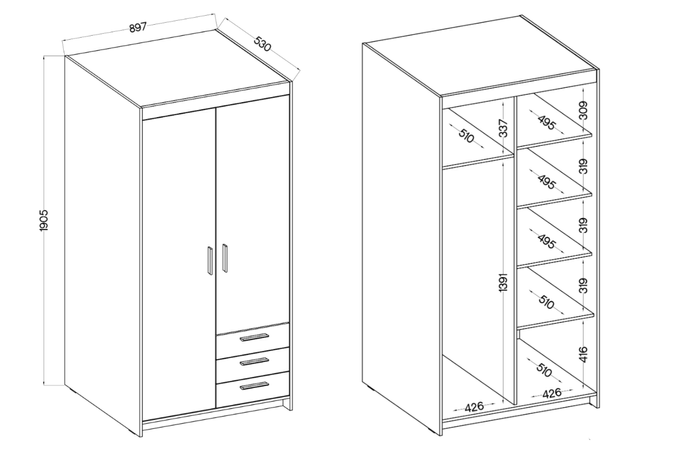 897
530
1905

510
337
1391
426
495
309
495
319
495
319
510
319
510
416
426